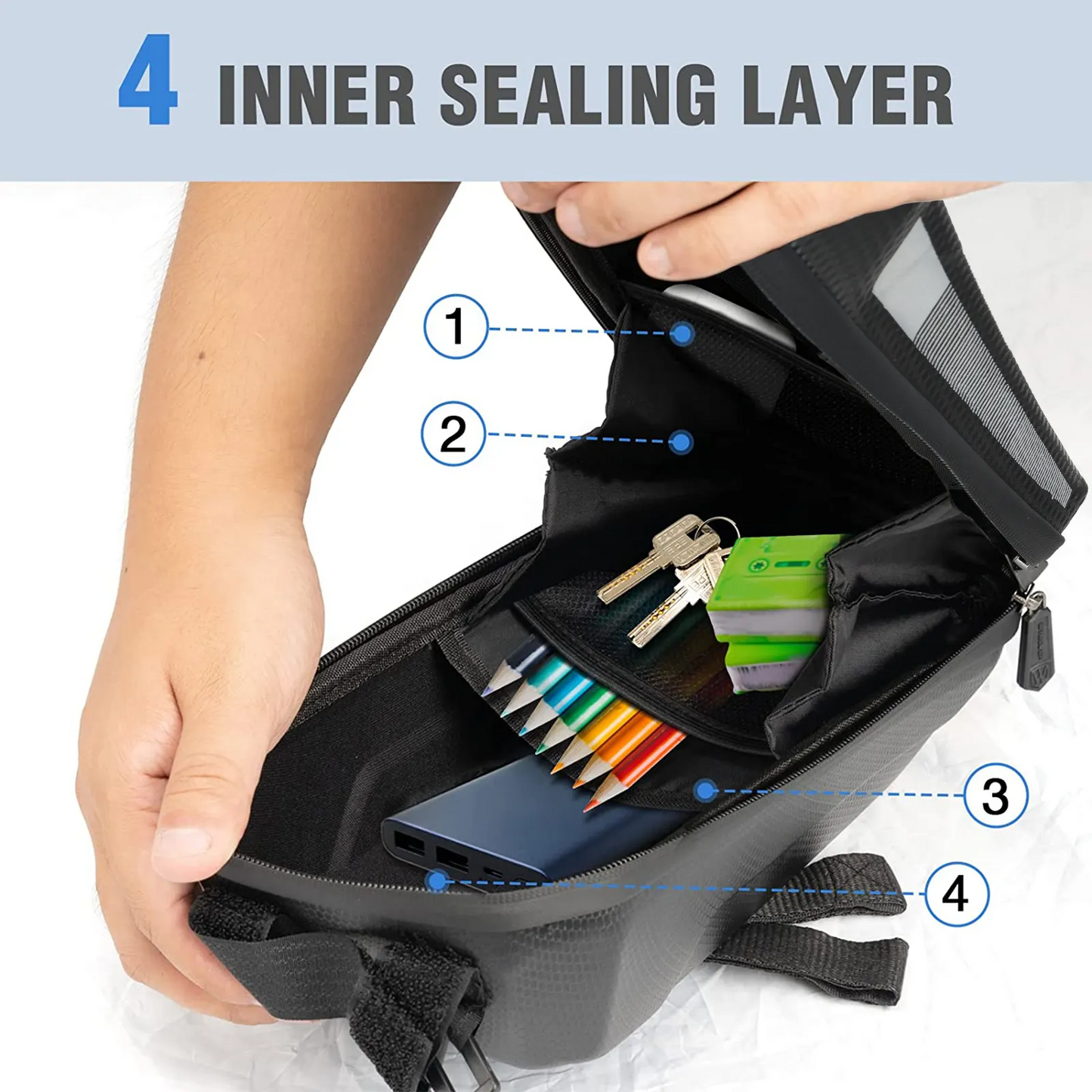 4 INNER SEALING LAYER

1

2

3

4